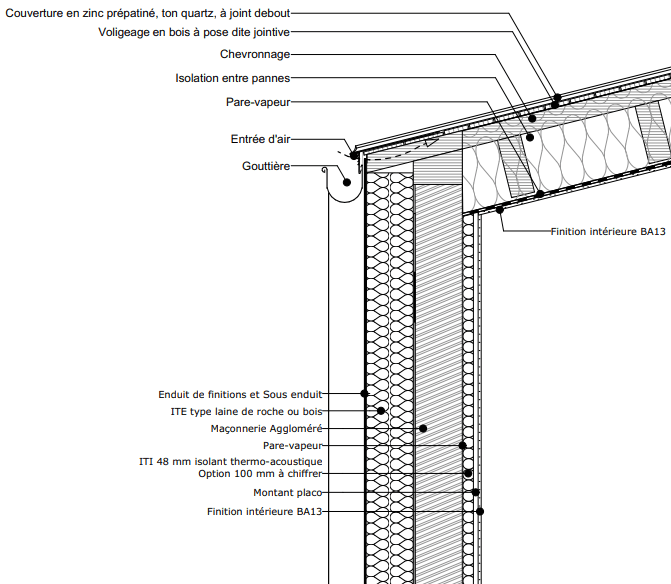 Couverture en zinc prépatiné, ton quartz, à joint debout
Voligeage en bois à pose dite jointive
Chevronnage
Isolation entre pannes
Pare-vapeur
Entrée d'air
Gouttière
Finition intérieure BA13
Enduit de finitions et Sous enduit
ITE type laine de roche ou bois
Maçonnerie Aggloméré
Pare-vapeur
ITI 48 mm isolant thermo-acoustique
Option 100 mm à chiffrer
Montant placo
Finition intérieure BA13